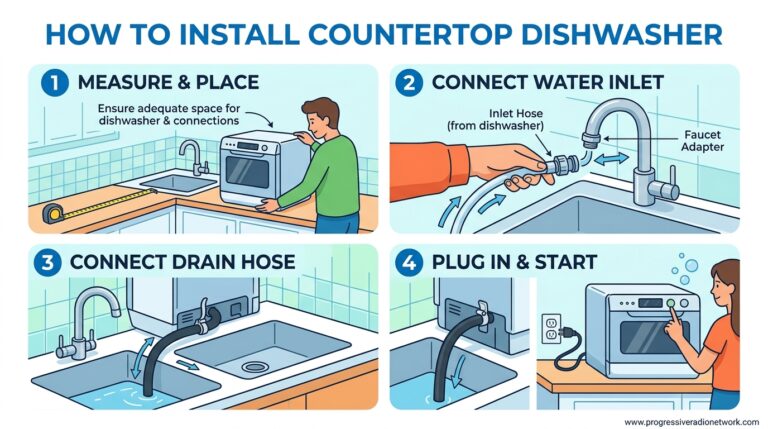 HOW TO INSTALL COUNTERTOP DISHWASHER

1 MEASURE & PLACE

Ensure adequate space for dishwasher & connections

2 CONNECT WATER INLET

Inlet Hose (from dishwasher)

Faucet Adapter

3 CONNECT DRAIN HOSE

4 PLUG IN & START

www.progressiveradionetwork.com