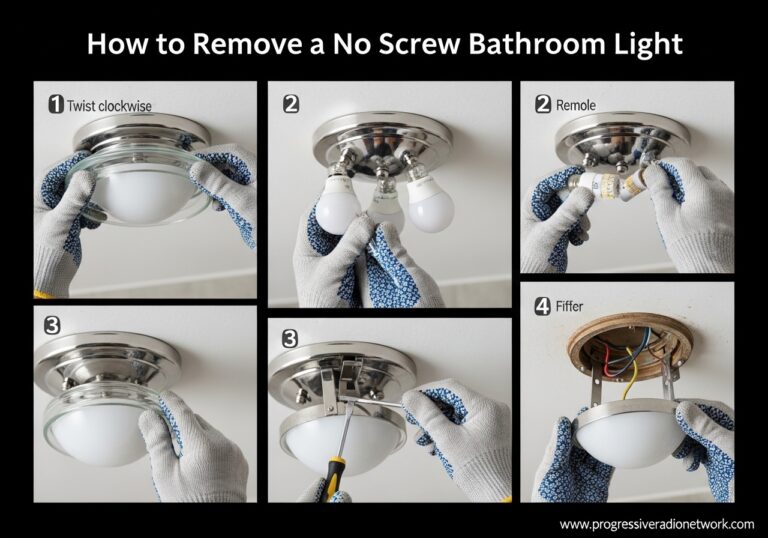 How to Remove a No Screw Bathroom Light

1 Twist clockwise

2

2 Remole

3

3

4 Fiffer

www.progressiveradionetwork.com