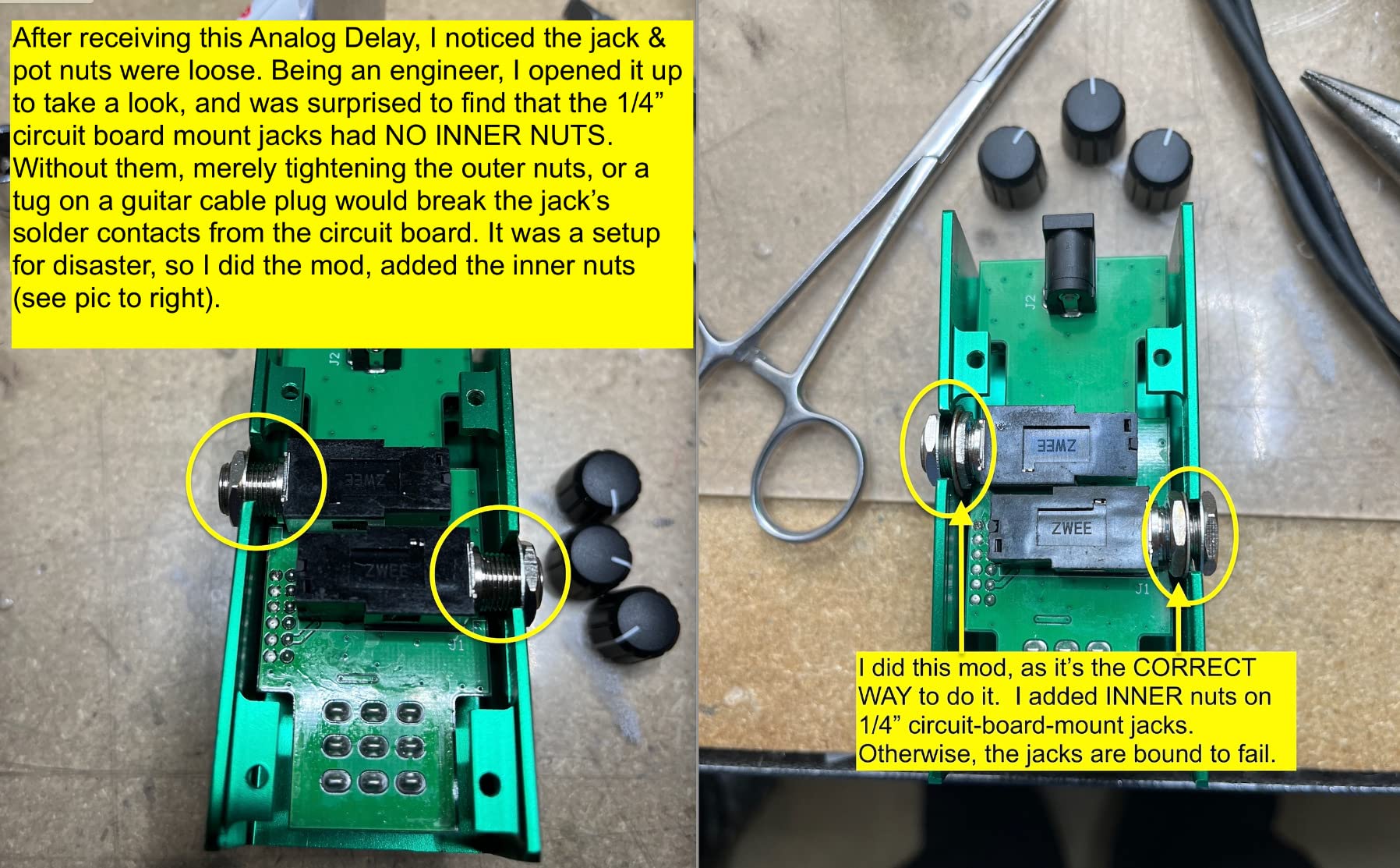 After receiving this Analog Delay, I noticed the jack & pot nuts were loose. Being an engineer, I opened it up to take a look, and was surprised to find that the 1/4" circuit board mount jacks had NO INNER NUTS. Without them, merely tightening the outer nuts, or a tug on a guitar cable plug would break the jack's solder contacts from the circuit board. It was a setup for disaster, so I did the mod, added the inner nuts (see pic to right).

J2

ZWEE

ZWEE

J1

J2

ZWEE

ZWEE

J1

I did this mod, as it's the CORRECT WAY to do it. I added INNER nuts on 1/4" circuit-board-mount jacks. Otherwise, the jacks are bound to fail.